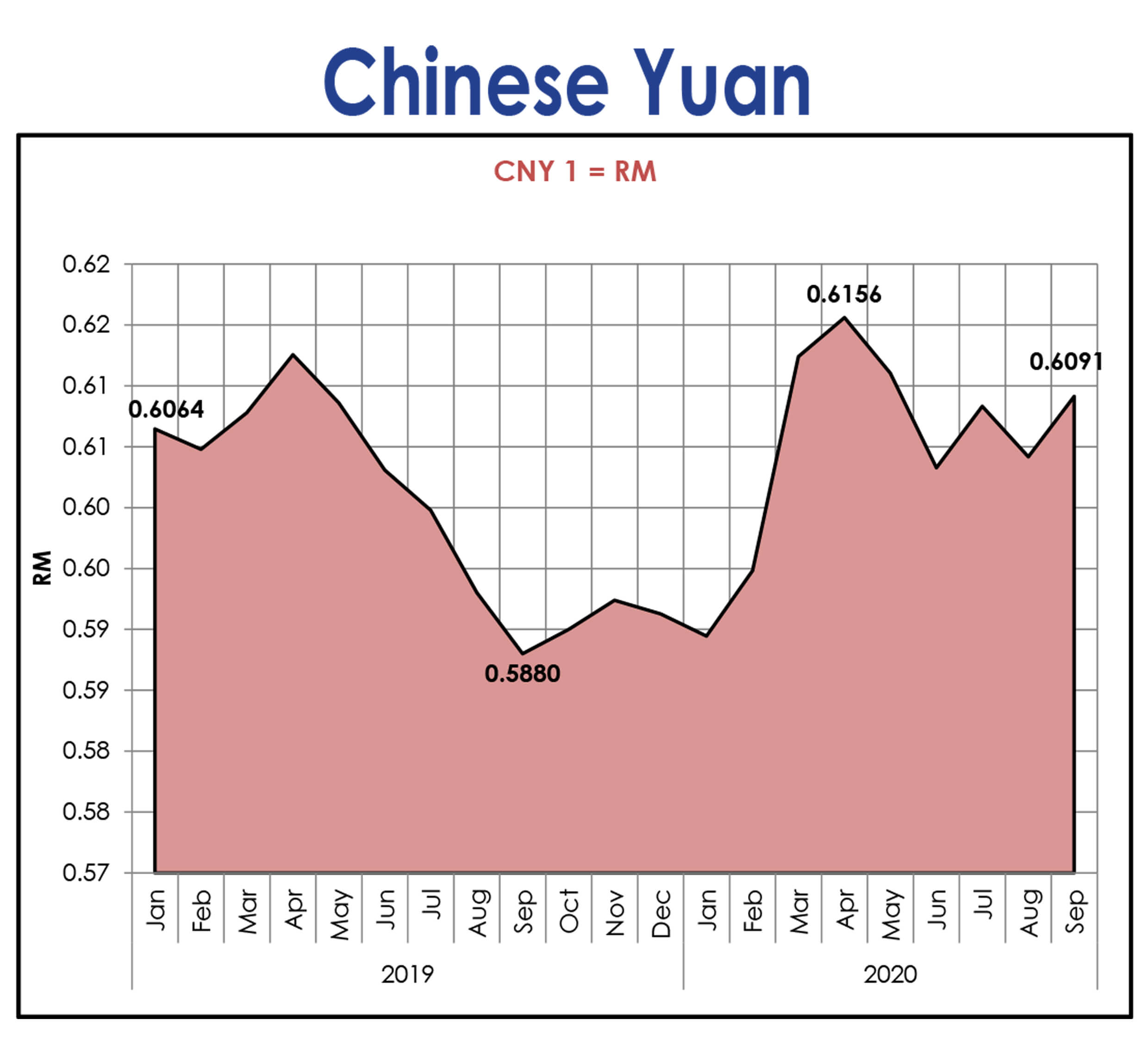 Chinese Yuan

CNY 1 = RM

RM

0.62
0.62
0.61
0.61
0.60
0.60
0.59
0.59
0.58
0.58
0.57

0.6064
0.5880
0.6156
0.6091

Jan Feb Mar Apr May Jun Jul Aug Sep Oct Nov Dec Jan Feb Mar Apr May Jun Jul Aug Sep

2019
2020